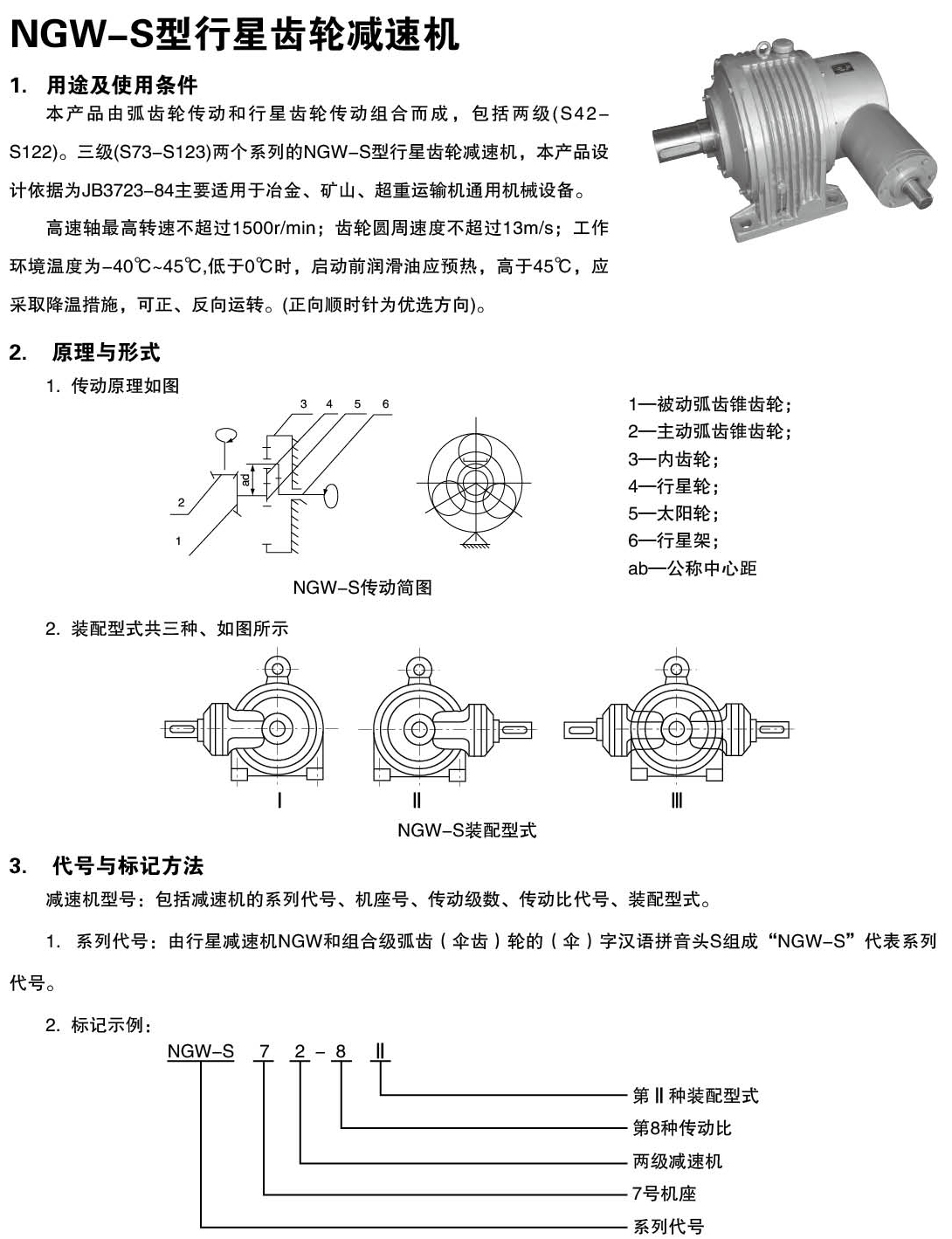 NGW-S型行星齿轮减速机

1. 用途及使用条件

本产品由弧齿轮传动和行星齿轮传动组合而成，包括两级(S42-S122)。三级(S73-S123)两个系列的NGW-S型行星齿轮减速机，本产品设计依据为JB3723-84主要适用于冶金、矿山、超重运输机通用机械设备。

高速轴最高转速不超过1500r/min；齿轮圆周速度不超过13m/s；工作环境温度为-40℃~45℃,低于0℃时，启动前润滑油应预热，高于45℃，应采取降温措施，可正、反向运转。(正向顺时针为优选方向)。

2. 原理与形式

1. 传动原理如图

3 4 5 6

ab

2

1

NGW-S传动简图

1—被动弧齿锥齿轮；
2—主动弧齿锥齿轮；
3—内齿轮；
4—行星轮；
5—太阳轮；
6—行星架；
ab—公称中心距

2. 装配型式共三种、如图所示

Ⅰ Ⅱ Ⅲ

NGW-S装配型式

3. 代号与标记方法

减速机型号：包括减速机的系列代号、机座号、传动级数、传动比代号、装配型式。

1. 系列代号：由行星减速机NGW和组合级弧齿（伞齿）轮的（伞）字汉语拼音头S组成“NGW-S”代表系列代号。

2. 标记示例：

NGW-S 7 2 - 8 Ⅱ

第Ⅱ种装配型式
第8种传动比
两级减速机
7号机座
系列代号